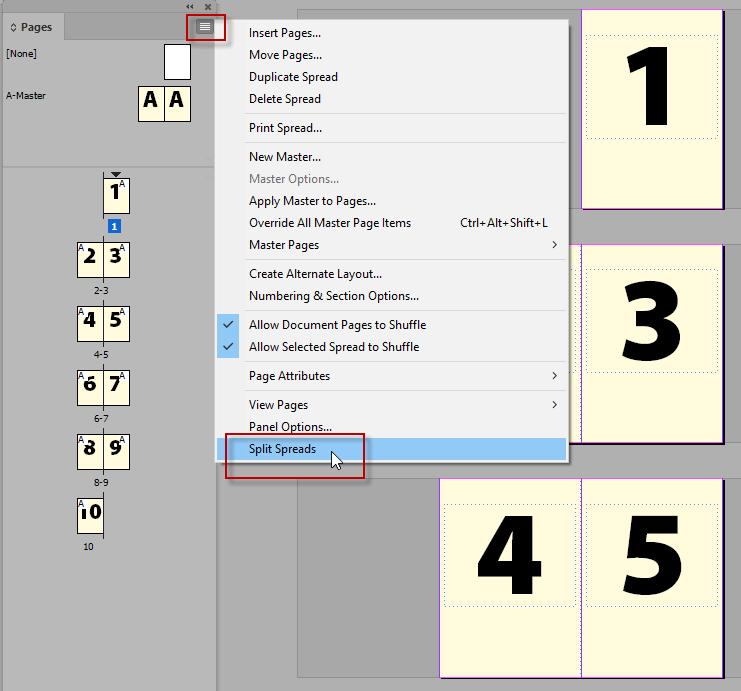 Pages

[None]

A-Master

A A

1 A

1

A 2 3 A

2-3

A 4 5 A

4-5

A 6 7 A

6-7

A 8 9 A

8-9

A 10

10

Insert Pages...
Move Pages...
Duplicate Spread
Delete Spread

Print Spread...

New Master...
Master Options...
Apply Master to Pages...
Override All Master Page Items Ctrl+Alt+Shift+L
Master Pages

Create Alternate Layout...
Numbering & Section Options...

Allow Document Pages to Shuffle
Allow Selected Spread to Shuffle

Page Attributes

View Pages
Panel Options...
Split Spreads

1

3

4 5